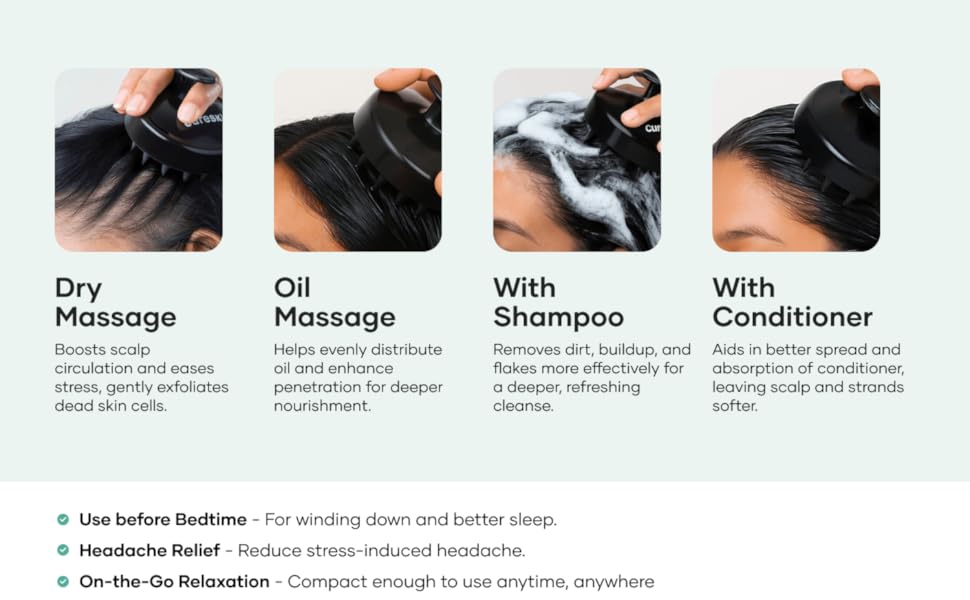 Dry Massage
Boosts scalp circulation and eases stress, gently exfoliates dead skin cells.

Oil Massage
Helps evenly distribute oil and enhance penetration for deeper nourishment.

With Shampoo
Removes dirt, buildup, and flakes more effectively for a deeper, refreshing cleanse.

With Conditioner
Aids in better spread and absorption of conditioner, leaving scalp and strands softer.

Use before Bedtime - For winding down and better sleep.

Headache Relief - Reduce stress-induced headache.

On-the-Go Relaxation - Compact enough to use anytime, anywhere